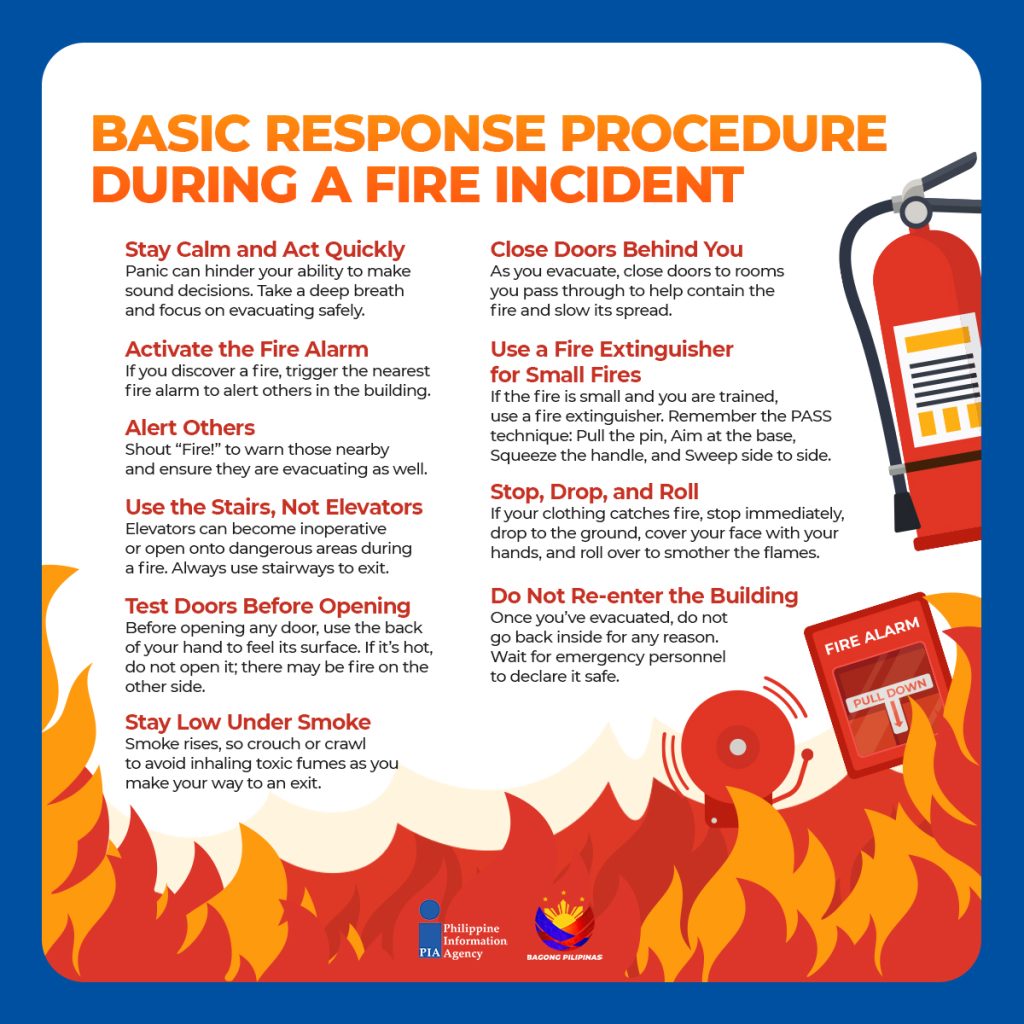 BASIC RESPONSE PROCEDURE DURING A FIRE INCIDENT

Stay Calm and Act Quickly
Panic can hinder your ability to make sound decisions. Take a deep breath and focus on evacuating safely.

Activate the Fire Alarm
If you discover a fire, trigger the nearest fire alarm to alert others in the building.

Alert Others
Shout "Fire!" to warn those nearby and ensure they are evacuating as well.

Use the Stairs, Not Elevators
Elevators can become inoperative or open onto dangerous areas during a fire. Always use stairways to exit.

Test Doors Before Opening
Before opening any door, use the back of your hand to feel its surface. If it's hot, do not open it; there may be fire on the other side.

Stay Low Under Smoke
Smoke rises, so crouch or crawl to avoid inhaling toxic fumes as you make your way to an exit.

Close Doors Behind You
As you evacuate, close doors to rooms you pass through to help contain the fire and slow its spread.

Use a Fire Extinguisher for Small Fires
If the fire is small and you are trained, use a fire extinguisher. Remember the PASS technique: Pull the pin, Aim at the base, Squeeze the handle, and Sweep side to side.

Stop, Drop, and Roll
If your clothing catches fire, stop immediately, drop to the ground, cover your face with your hands, and roll over to smother the flames.

Do Not Re-enter the Building
Once you've evacuated, do not go back inside for any reason. Wait for emergency personnel to declare it safe.

FIRE ALARM
PULL DOWN

PIA Philippine Information Agency

BAGONG PILIPINAS